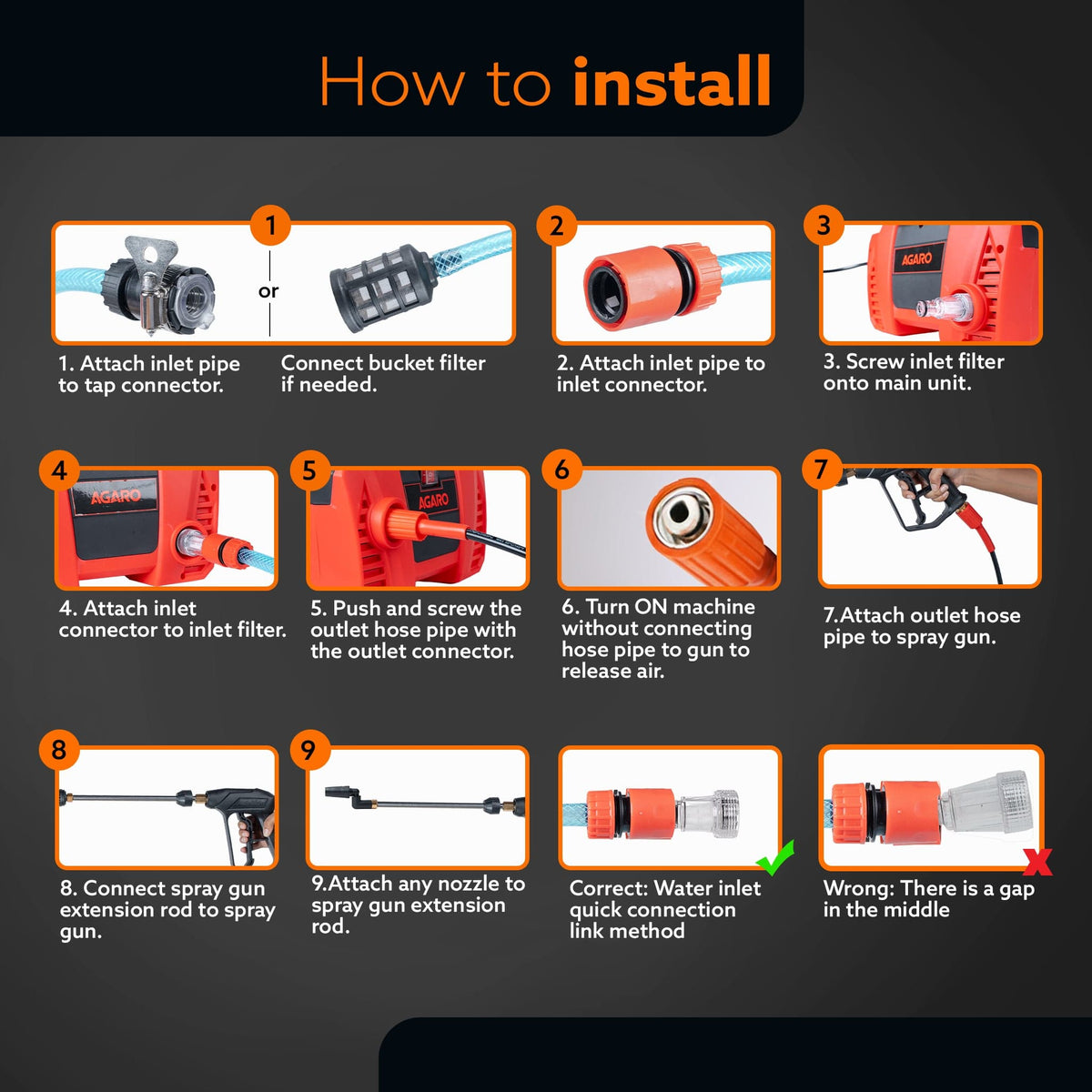 How to install

1

or

1. Attach inlet pipe to tap connector.

Connect bucket filter if needed.

2

2. Attach inlet pipe to inlet connector.

3

AGARO

3. Screw inlet filter onto main unit.

4

AGARO

4. Attach inlet connector to inlet filter.

5

AGARO

5. Push and screw the outlet hose pipe with the outlet connector.

6

6. Turn ON machine without connecting hose pipe to gun to release air.

7

7.Attach outlet hose pipe to spray gun.

8

8. Connect spray gun extension rod to spray gun.

9

9.Attach any nozzle to spray gun extension rod.

Correct: Water inlet quick connection link method

Wrong: There is a gap in the middle