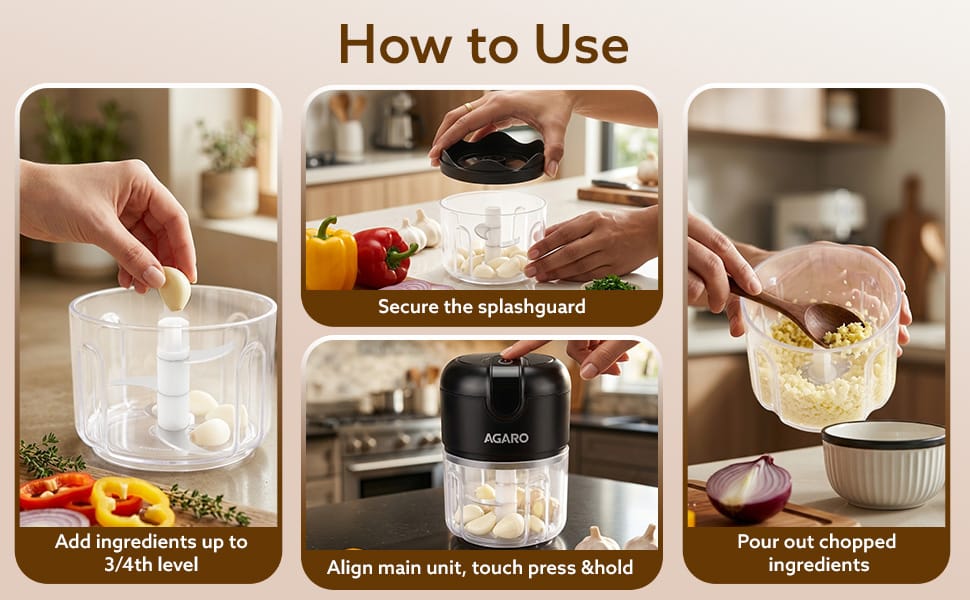 How to Use

Add ingredients up to 3/4th level

Secure the splashguard

AGARO

Align main unit, touch press &hold

Pour out chopped ingredients