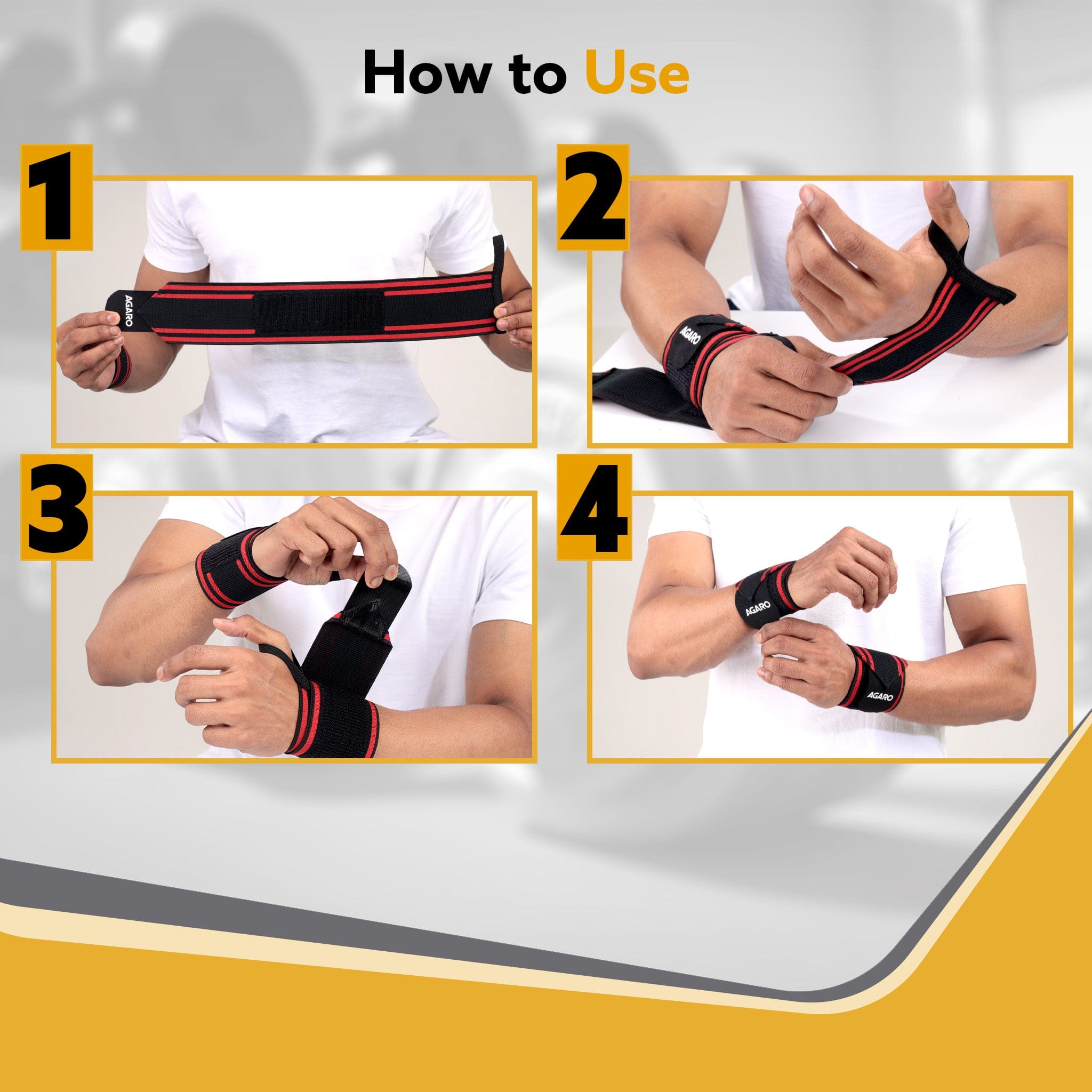 How to Use

1

AGARO

2

AGARO

3

4

AGARO

AGARO