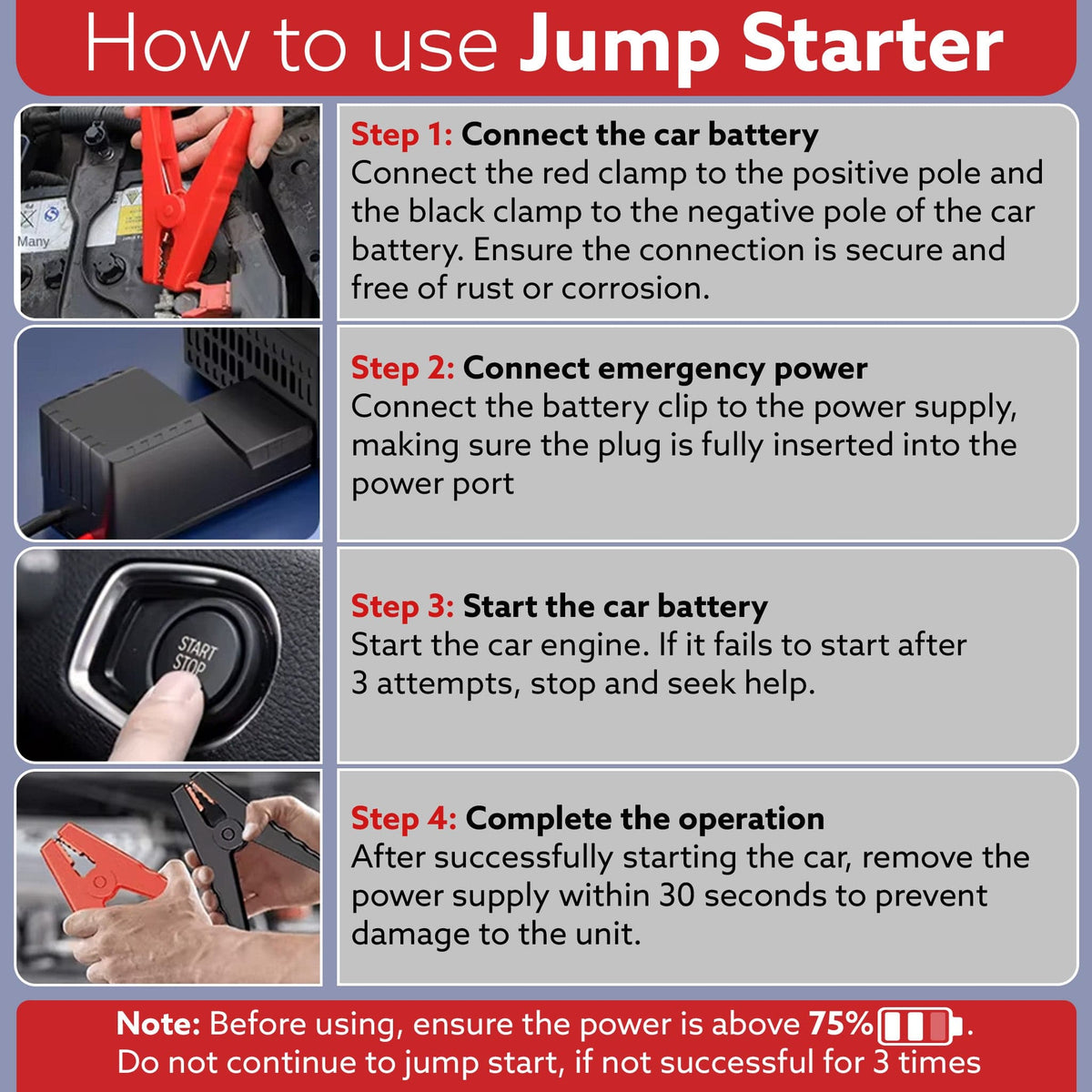 How to use Jump Starter

Many

Step 1: Connect the car battery
Connect the red clamp to the positive pole and the black clamp to the negative pole of the car battery. Ensure the connection is secure and free of rust or corrosion.

Step 2: Connect emergency power
Connect the battery clip to the power supply, making sure the plug is fully inserted into the power port

START STOP

Step 3: Start the car battery
Start the car engine. If it fails to start after 3 attempts, stop and seek help.

Step 4: Complete the operation
After successfully starting the car, remove the power supply within 30 seconds to prevent damage to the unit.

Note: Before using, ensure the power is above 75%.
Do not continue to jump start, if not successful for 3 times