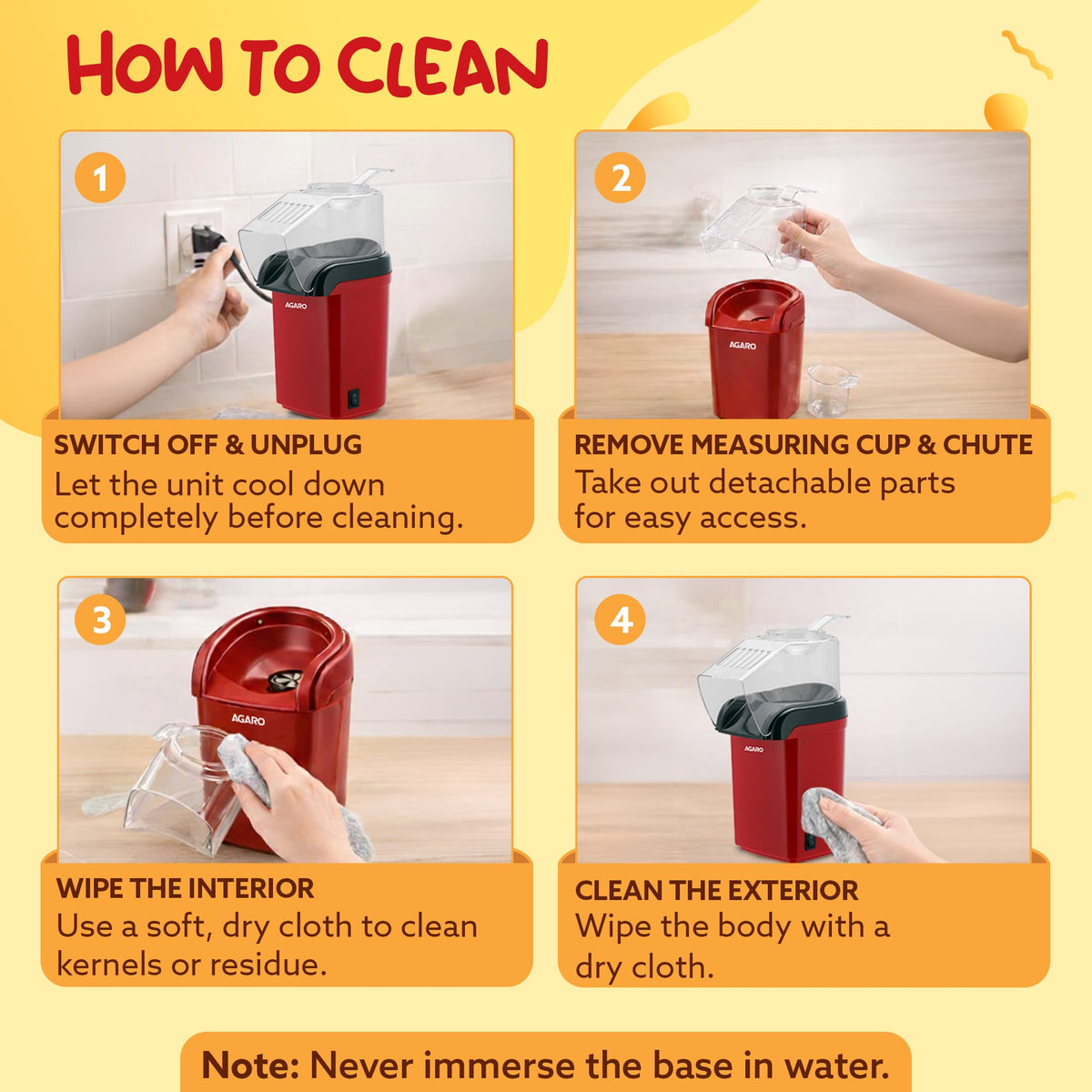 HOW TO CLEAN

1

AGARO

SWITCH OFF & UNPLUG
Let the unit cool down completely before cleaning.

2

AGARO

REMOVE MEASURING CUP & CHUTE
Take out detachable parts for easy access.

3

AGARO

WIPE THE INTERIOR
Use a soft, dry cloth to clean kernels or residue.

4

AGARO

CLEAN THE EXTERIOR
Wipe the body with a dry cloth.

Note: Never immerse the base in water.