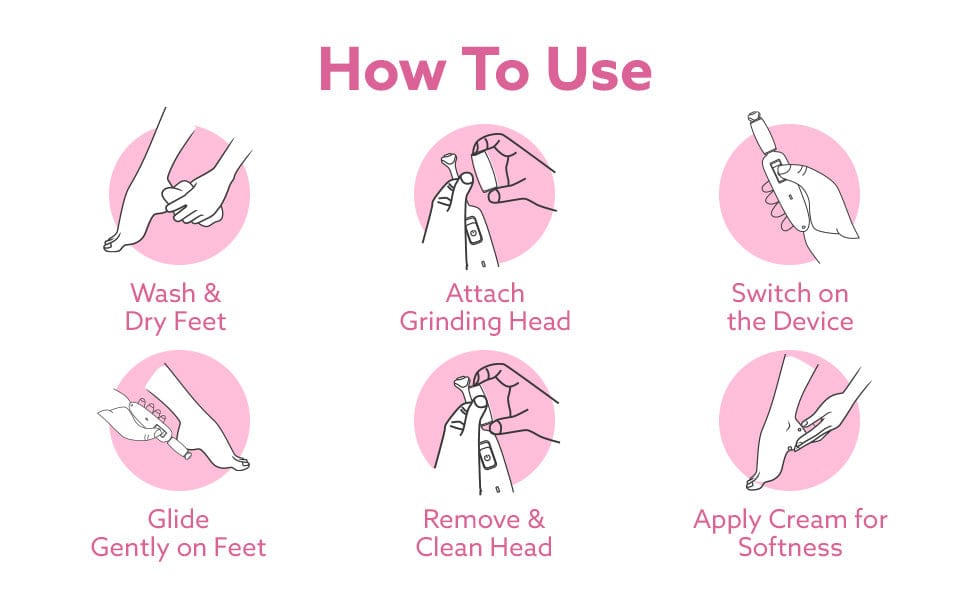 How To Use

Wash & Dry Feet

Attach Grinding Head

Switch on the Device

Glide Gently on Feet

Remove & Clean Head

Apply Cream for Softness