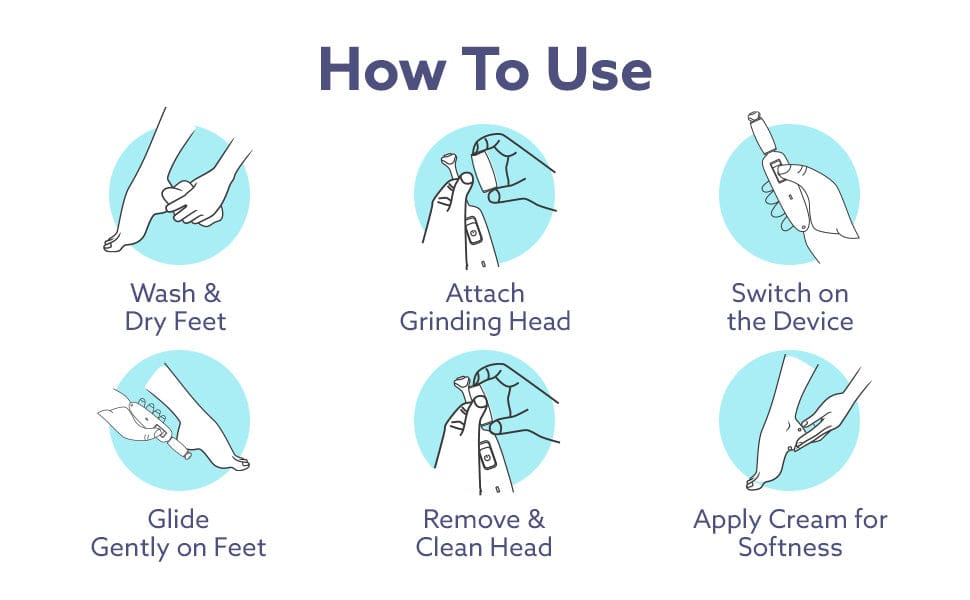 How To Use

Wash & Dry Feet

Attach Grinding Head

Switch on the Device

Glide Gently on Feet

Remove & Clean Head

Apply Cream for Softness