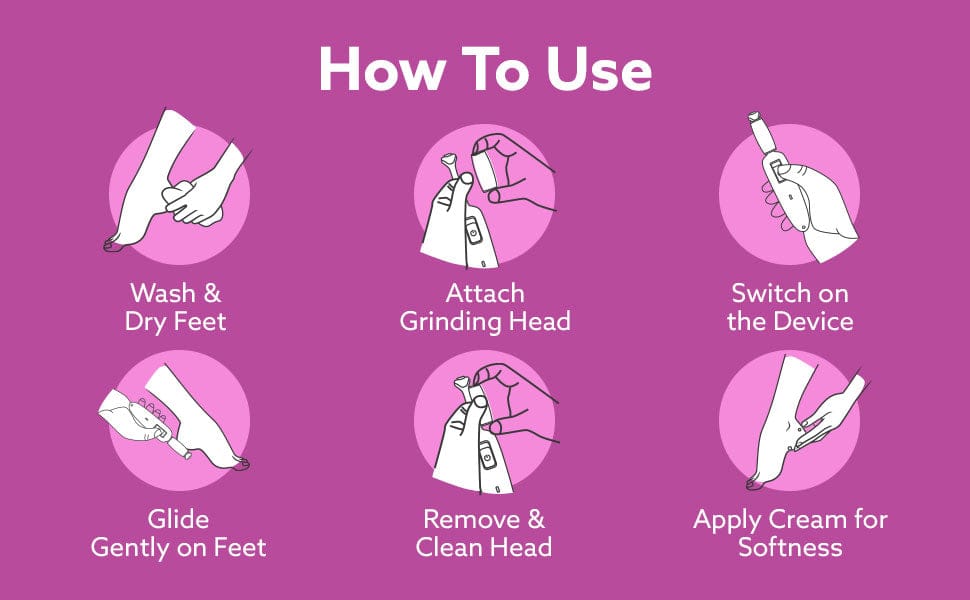 How To Use

Wash & Dry Feet

Attach Grinding Head

Switch on the Device

Glide Gently on Feet

Remove & Clean Head

Apply Cream for Softness