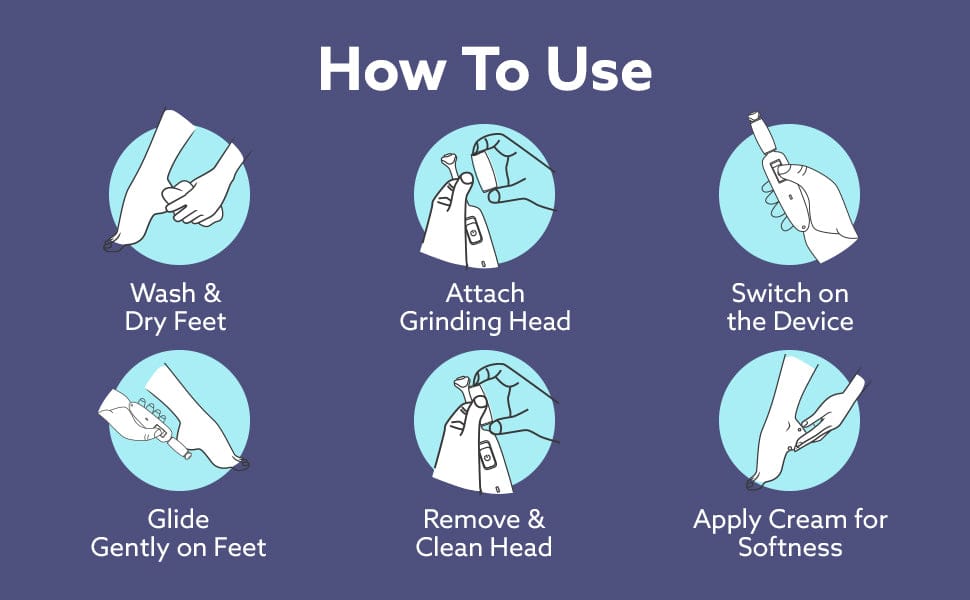 How To Use

Wash & Dry Feet

Attach Grinding Head

Switch on the Device

Glide Gently on Feet

Remove & Clean Head

Apply Cream for Softness