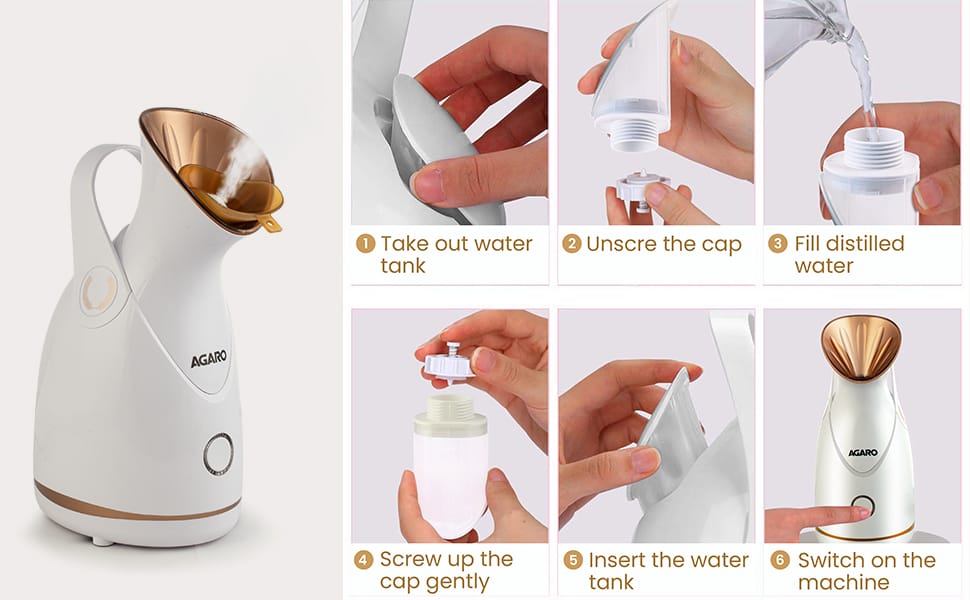 AGARO

1 Take out water tank

2 Unscre the cap

3 Fill distilled water

4 Screw up the cap gently

5 Insert the water tank

AGARO

6 Switch on the machine