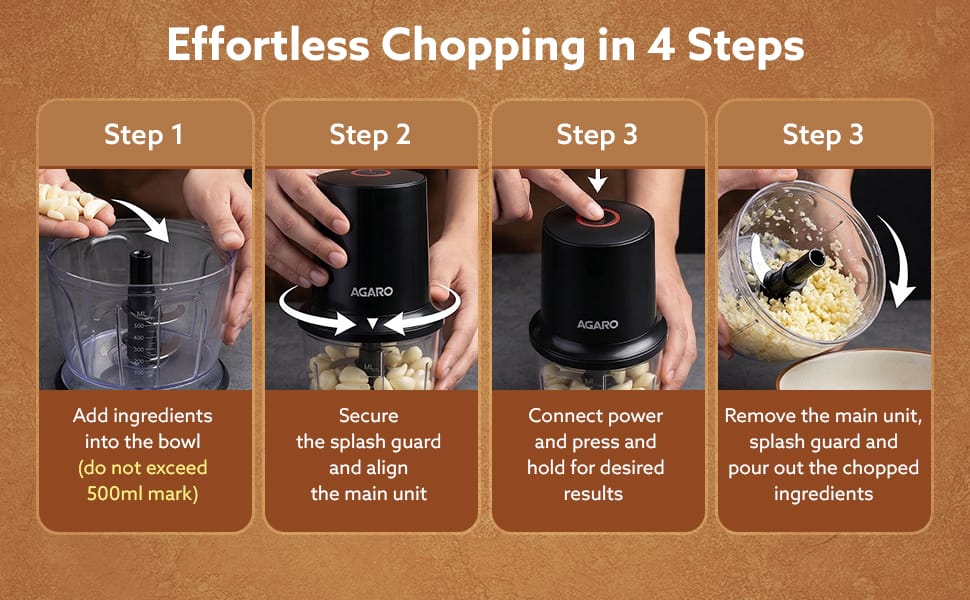 Effortless Chopping in 4 Steps

Step 1

ML
500
400
300
200
100

Add ingredients into the bowl (do not exceed 500ml mark)

Step 2

AGARO

Secure the splash guard and align the main unit

Step 3

AGARO

Connect power and press and hold for desired results

Step 3

Remove the main unit, splash guard and pour out the chopped ingredients