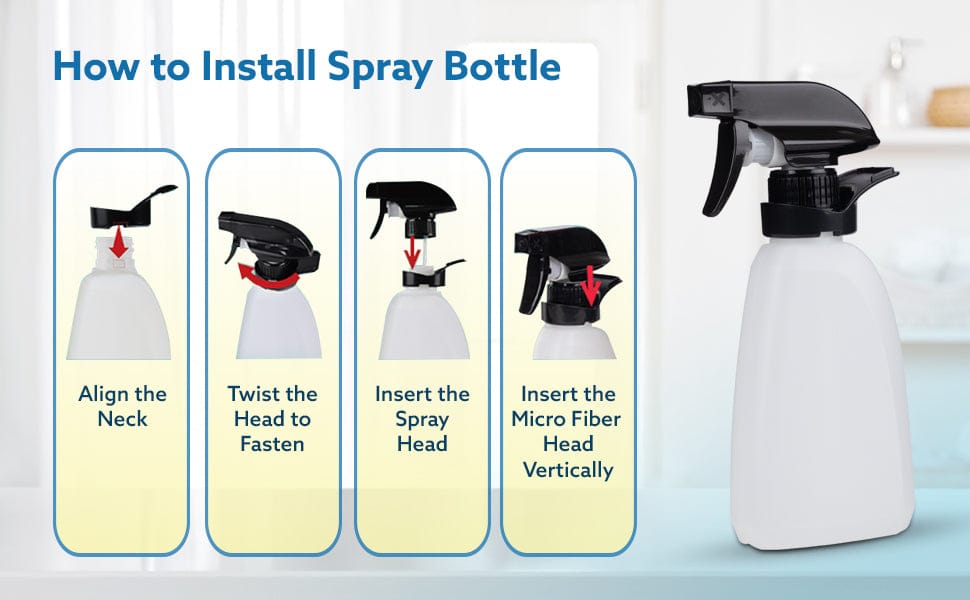 How to Install Spray Bottle

Align the Neck

Twist the Head to Fasten

Insert the Spray Head

Insert the Micro Fiber Head Vertically